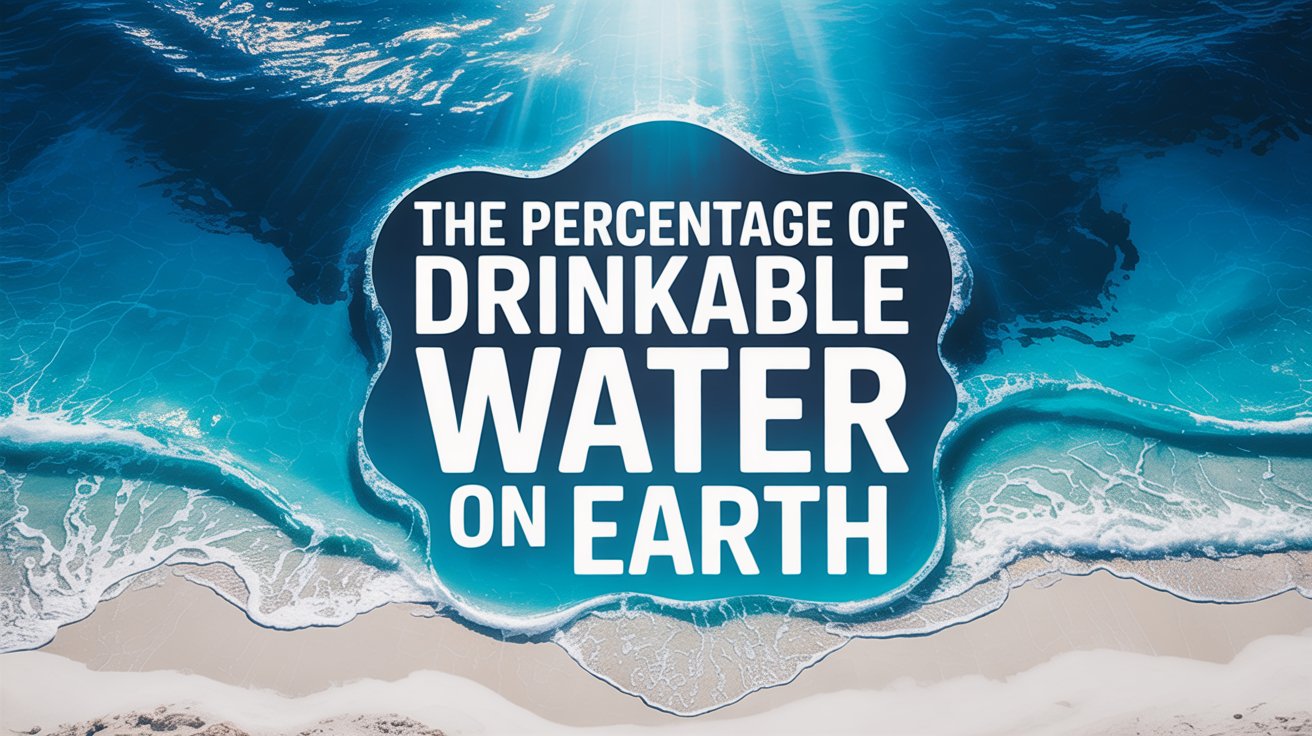 THE PERCENTAGE OF DRINKABLE WATER ON EARTH