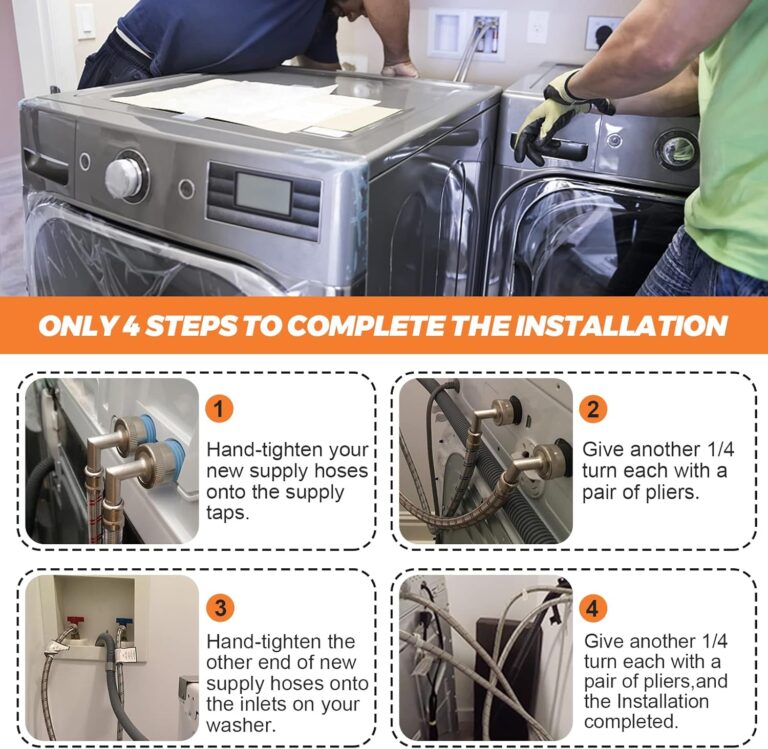 ONLY 4 STEPS TO COMPLETE THE INSTALLATION

1
Hand-tighten your new supply hoses onto the supply taps.

2
Give another 1/4 turn each with a pair of pliers.

3
Hand-tighten the other end of new supply hoses onto the inlets on your washer.

4
Give another 1/4 turn each with a pair of pliers,and the Installation completed.